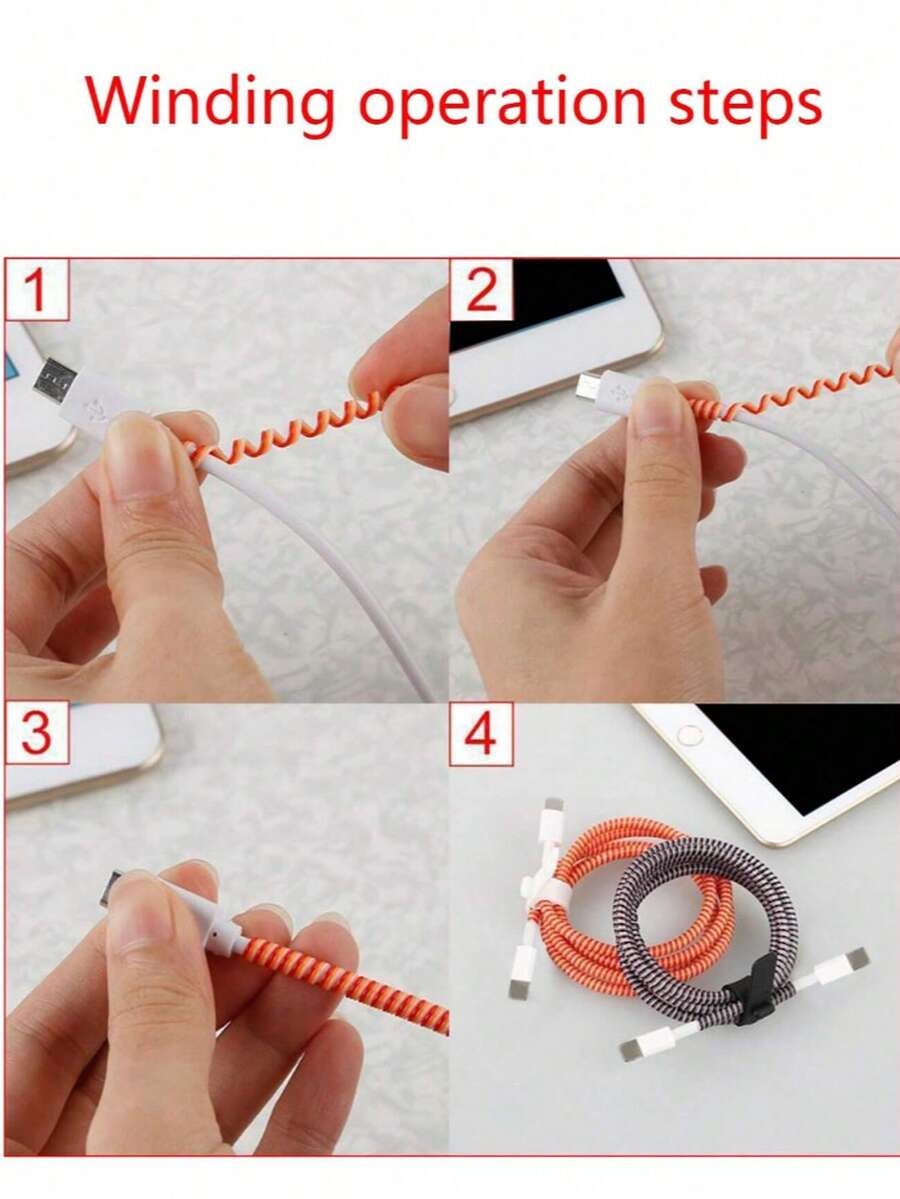 Winding operation steps

1

2

3

4