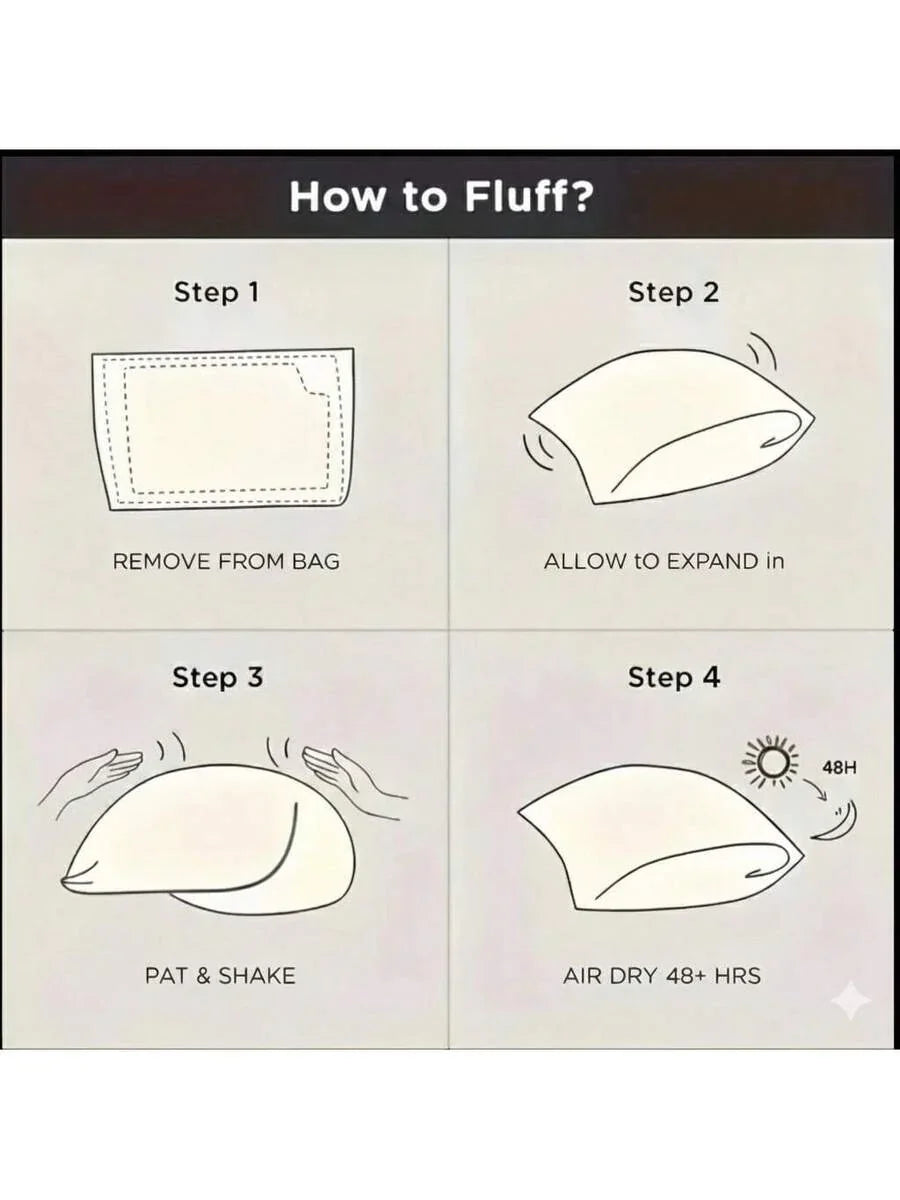 How to Fluff?

Step 1

REMOVE FROM BAG

Step 2

ALLOW to EXPAND in

Step 3

PAT & SHAKE

Step 4

48H

AIR DRY 48+ HRS