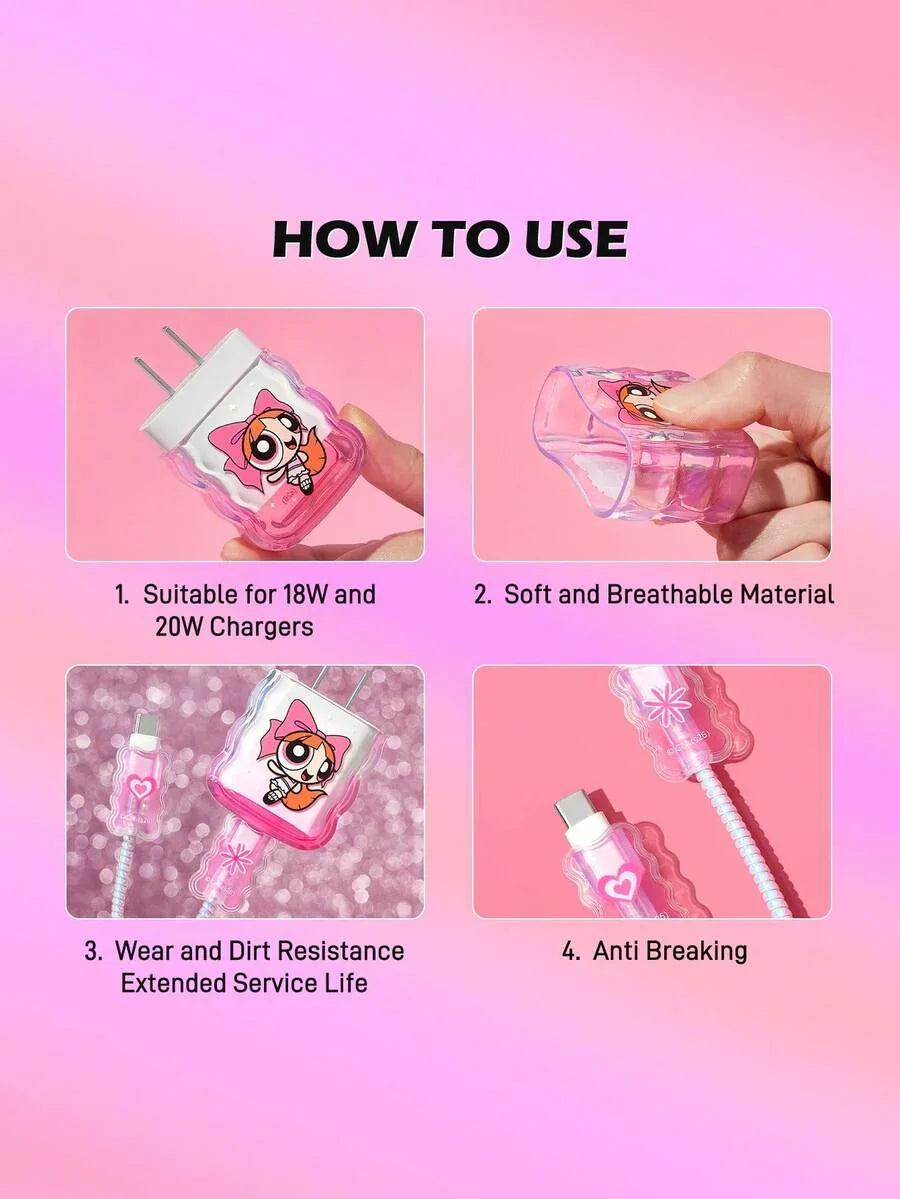 HOW TO USE

1. Suitable for 18W and 20W Chargers

2. Soft and Breathable Material

3. Wear and Dirt Resistance Extended Service Life

4. Anti Breaking